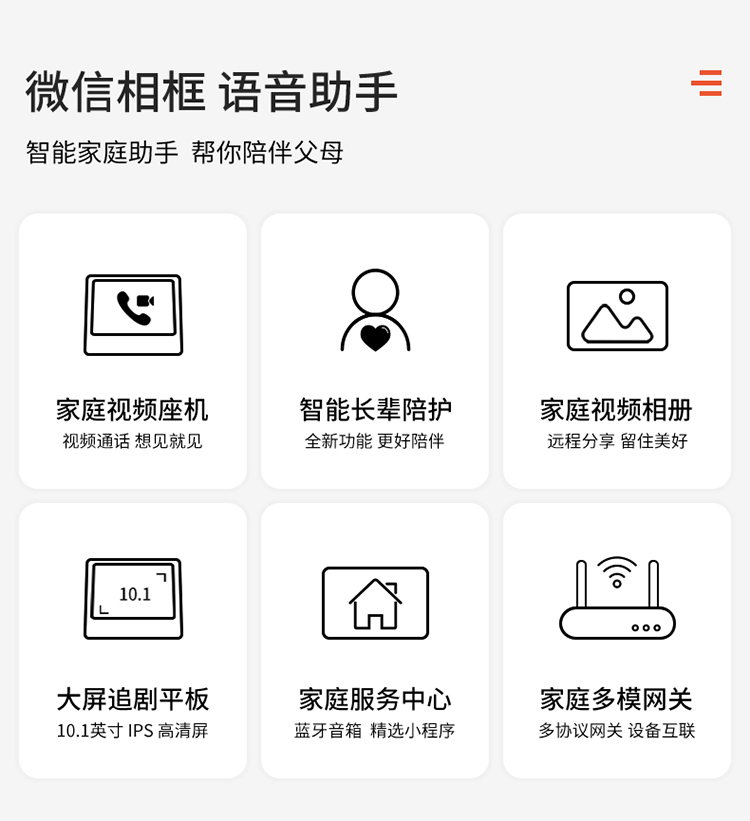 微信相框 语音助手

智能家庭助手 帮你陪伴父母

家庭视频座机
视频通话 想见就见

智能长辈陪护
全新功能 更好陪伴

家庭视频相册
远程分享 留住美好

10.1

大屏追剧平板
10.1英寸 IPS 高清屏

家庭服务中心
蓝牙音箱 精选小程序

家庭多模网关
多协议网关 设备互联