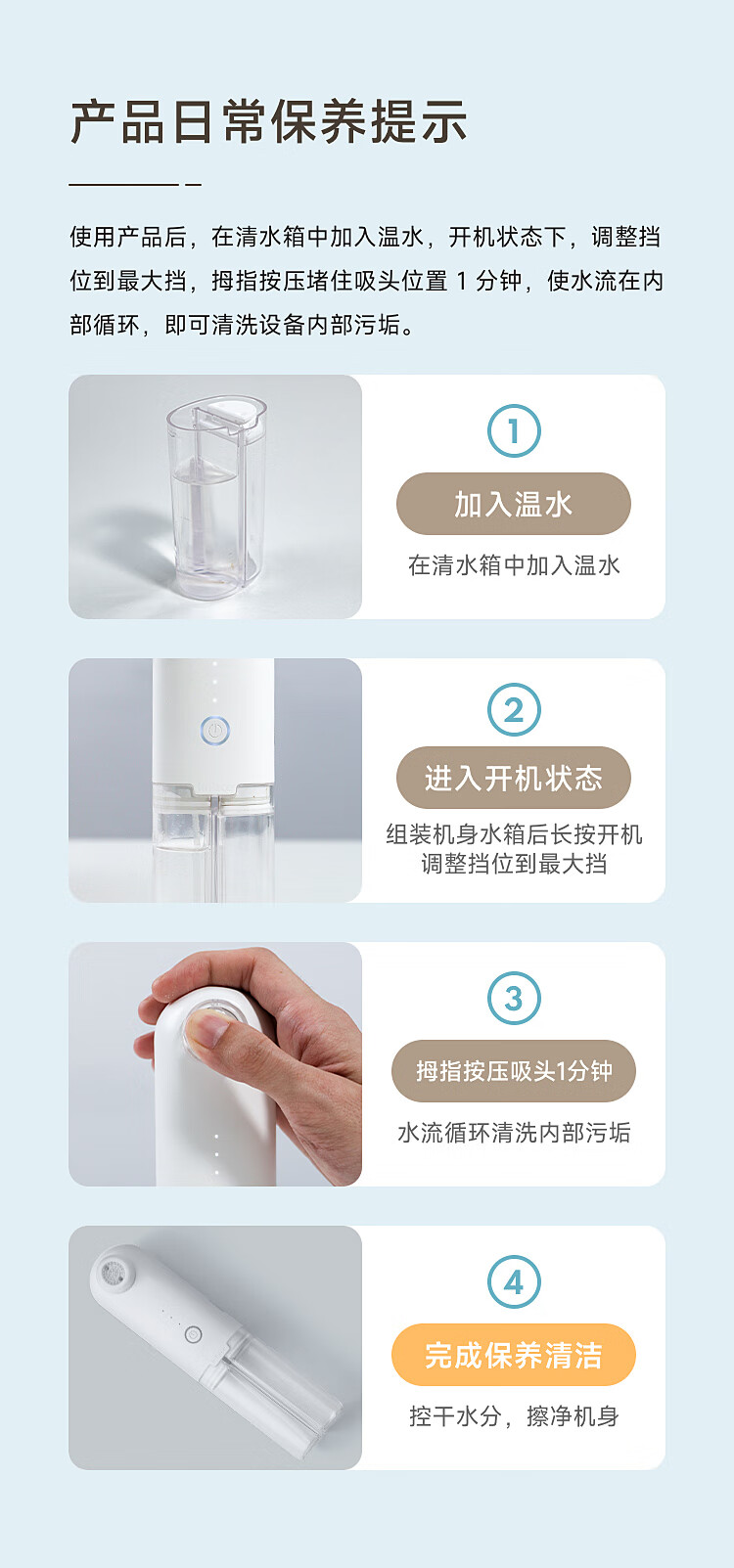 产品日常保养提示

使用产品后，在清水箱中加入温水，开机状态下，调整挡位到最大挡，拇指按压堵住吸头位置 1 分钟，使水流在内部循环，即可清洗设备内部污垢。

1
加入温水
在清水箱中加入温水

2
进入开机状态
组装机身水箱后长按开机
调整挡位到最大挡

3
拇指按压吸头1分钟
水流循环清洗内部污垢

4
完成保养清洁
控干水分，擦净机身