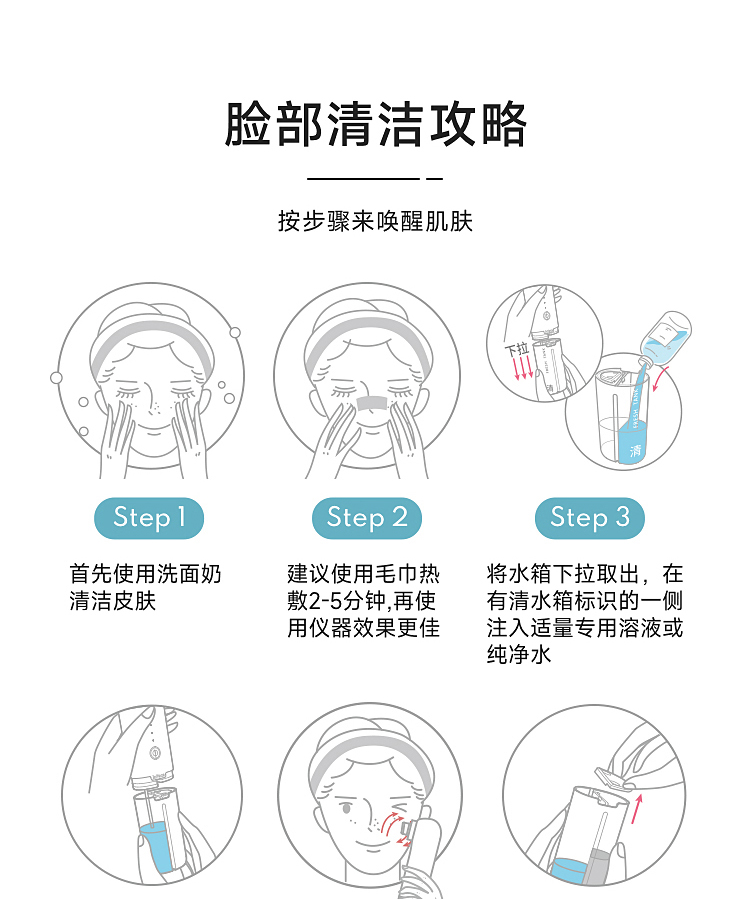 脸部清洁攻略

按步骤来唤醒肌肤

下拉

清

Step 1

首先使用洗面奶清洁皮肤

Step 2

建议使用毛巾热敷2-5分钟,再使用仪器效果更佳

Step 3

将水箱下拉取出，在有清水箱标识的一侧注入适量专用溶液或纯净水