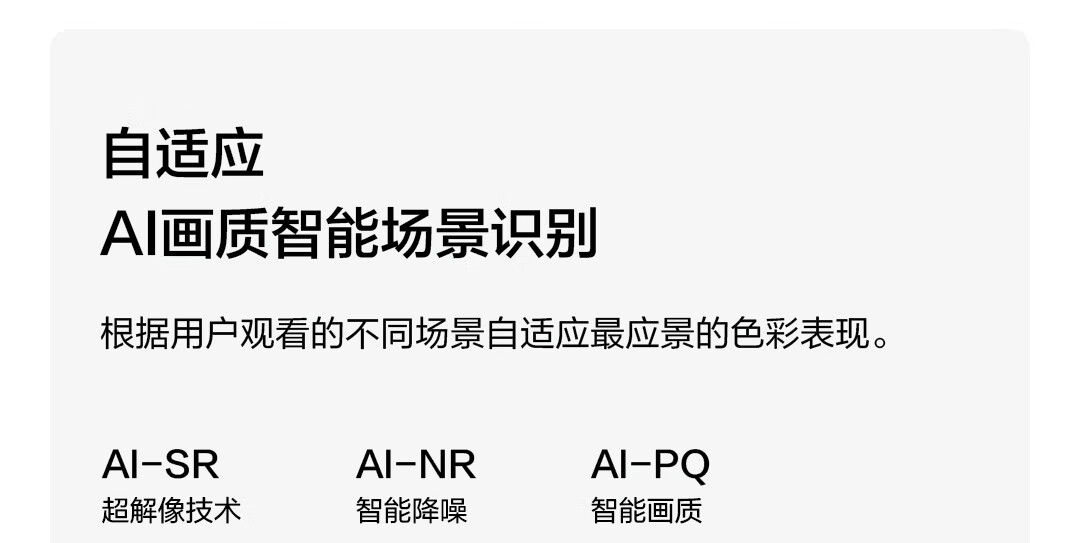 自适应
AI画质智能场景识别

根据用户观看的不同场景自适应最应景的色彩表现。

AI-SR
超解像技术

AI-NR
智能降噪

AI-PQ
智能画质